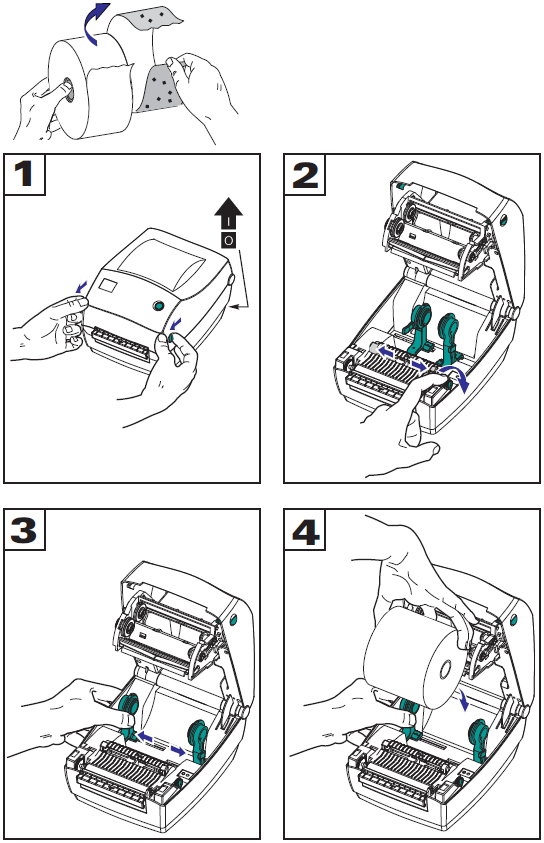 1

I
O

2

3

4