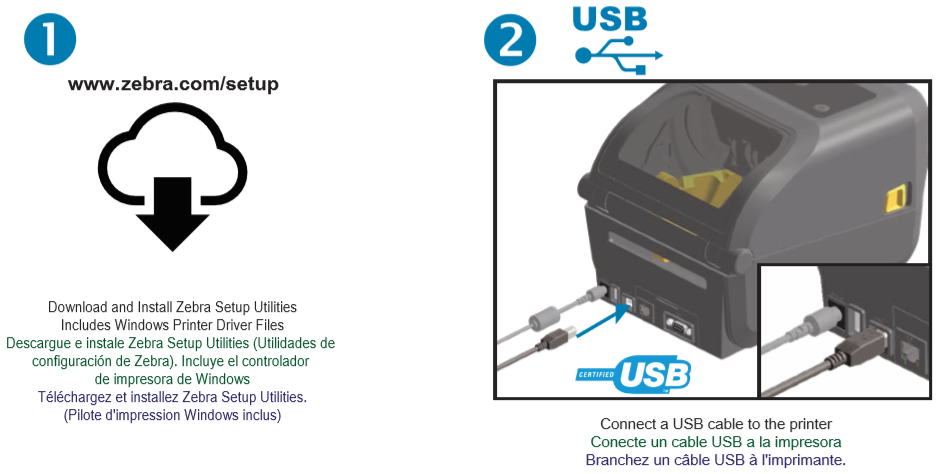 1

www.zebra.com/setup

Download and Install Zebra Setup Utilities
Includes Windows Printer Driver Files
Descargue e instale Zebra Setup Utilities (Utilidades de configuración de Zebra). Incluye el controlador de impresora de Windows
Téléchargez et installez Zebra Setup Utilities. (Pilote d'impression Windows inclus)

2

USB

CERTIFIED USB

Connect a USB cable to the printer
Conecte un cable USB a la impresora
Branchez un câble USB à l'imprimante.