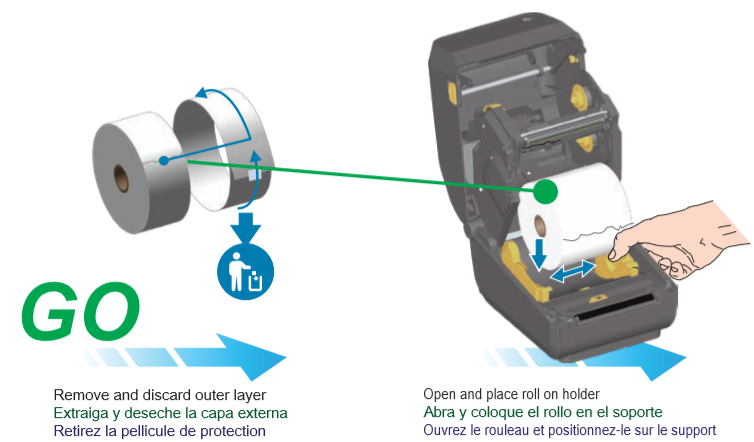 GO

Remove and discard outer layer
Extraiga y deseche la capa externa
Retirez la pellicule de protection

Open and place roll on holder
Abra y coloque el rollo en el soporte
Ouvrez le rouleau et positionnez-le sur le support