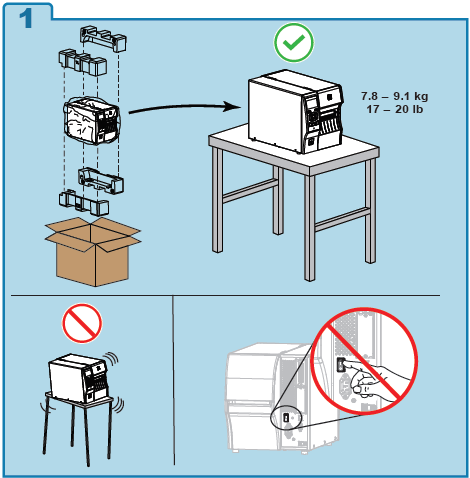 1

7.8 – 9.1 kg
17 – 20 lb