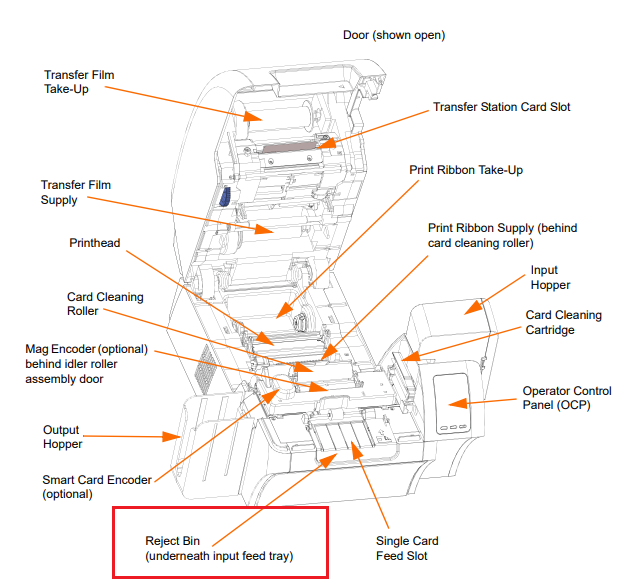 Door (shown open)

Transfer Film Take-Up

Transfer Station Card Slot

Print Ribbon Take-Up

Transfer Film Supply

Print Ribbon Supply (behind card cleaning roller)

Printhead

Input Hopper

Card Cleaning Roller

Card Cleaning Cartridge

Mag Encoder (optional) behind idler roller assembly door

Operator Control Panel (OCP)

Output Hopper

Smart Card Encoder (optional)

Reject Bin (underneath input feed tray)

Single Card Feed Slot