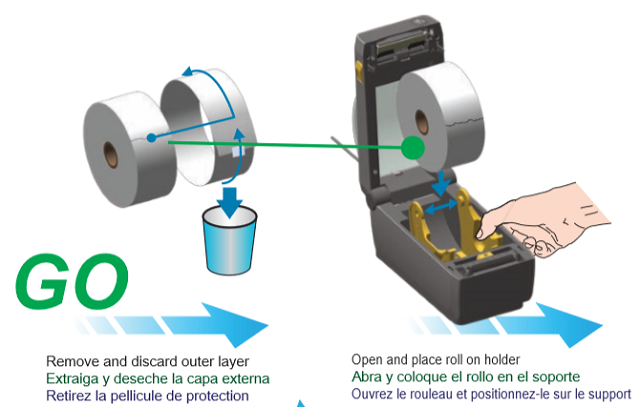 GO

Remove and discard outer layer
Extraiga y deseche la capa externa
Retirez la pellicule de protection

Open and place roll on holder
Abra y coloque el rollo en el soporte
Ouvrez le rouleau et positionnez-le sur le support