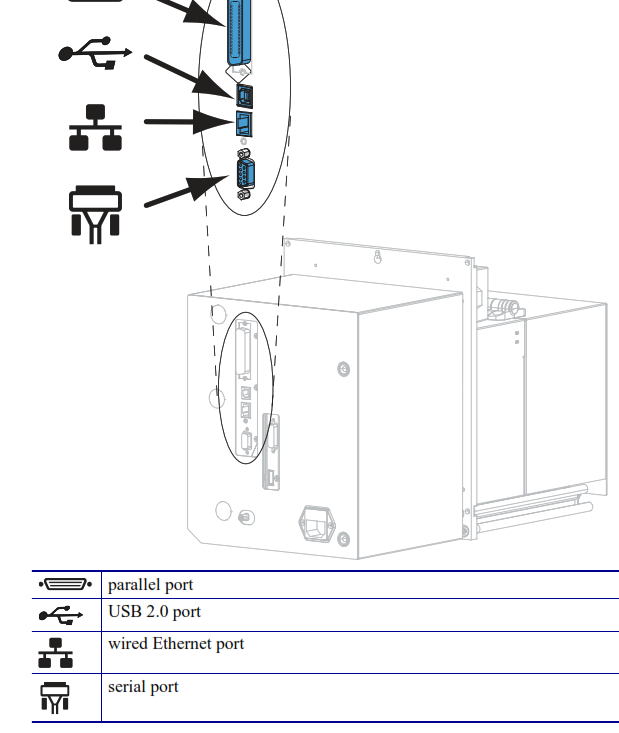 |  |  |
|---|---|
|  | parallel port |
|  | USB 2.0 port |
|  | wired Ethernet port |
|  | serial port |