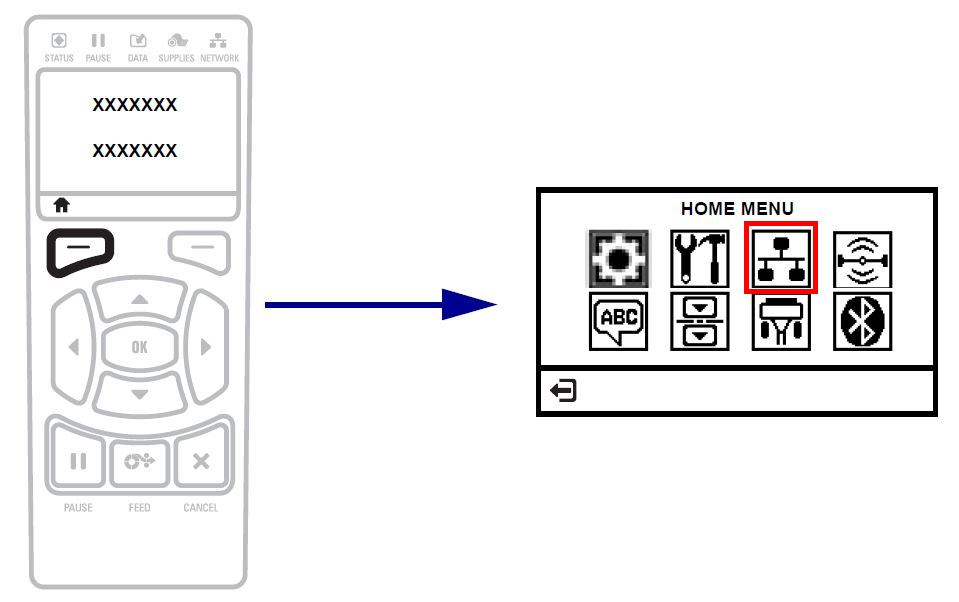 STATUS PAUSE DATA SUPPLIES NETWORK

XXXXXXX

XXXXXXX

OK

PAUSE FEED CANCEL

HOME MENU

ABC