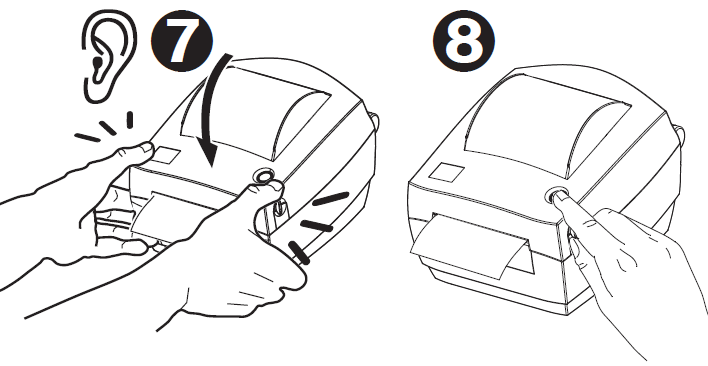 7

8