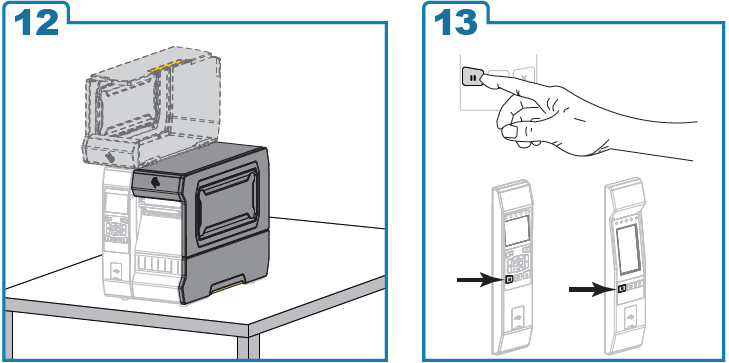 12

13